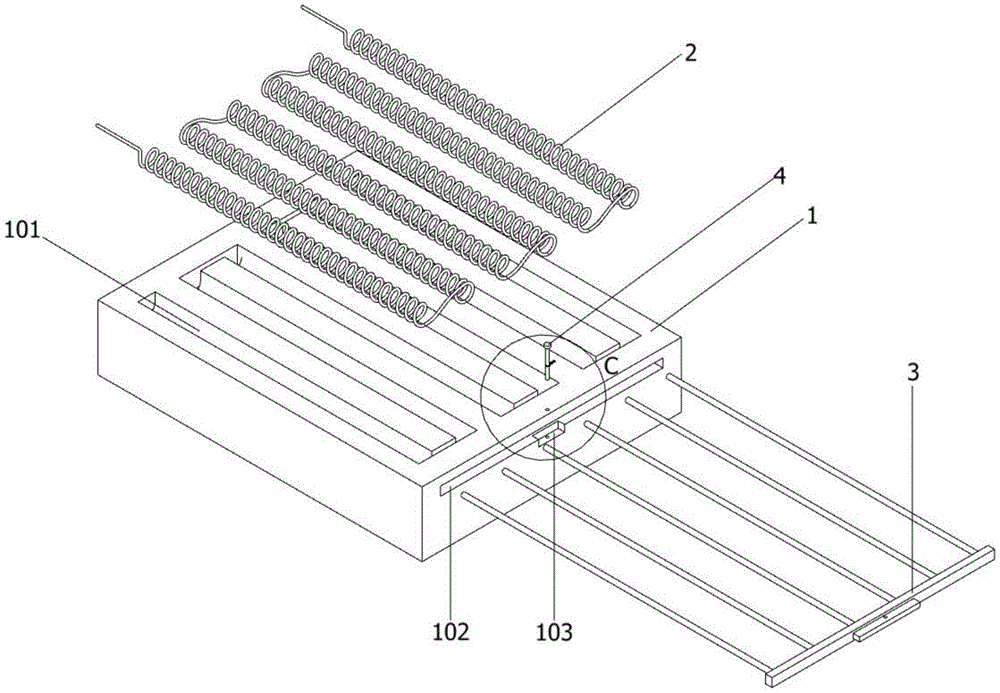 2
4
1
101
C
3
102
103